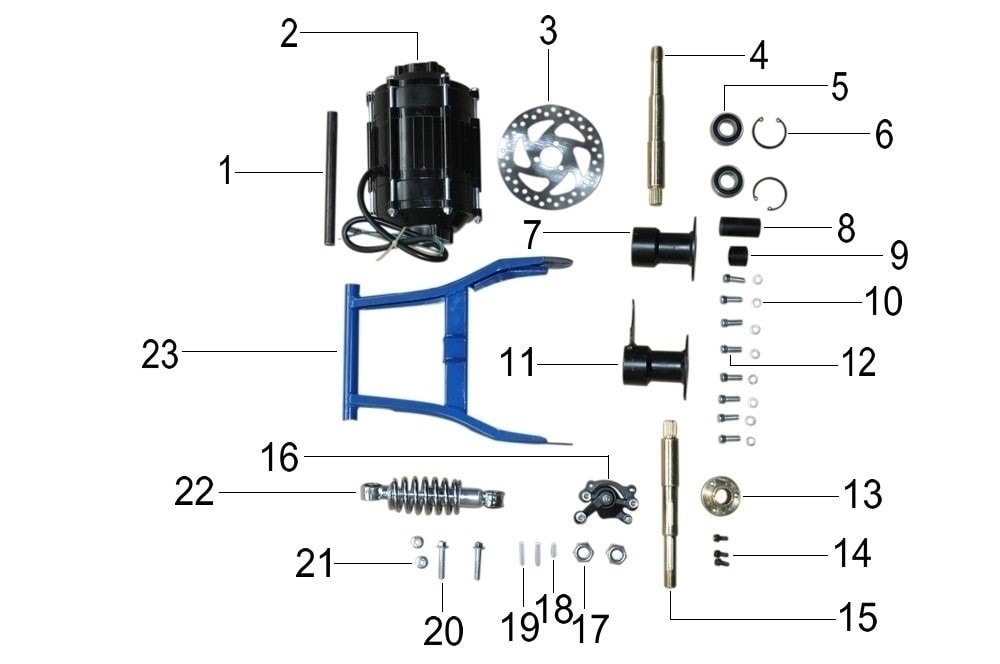 2
3
4
5
6
1
7
8
9
10
23
11
12
16
22
13
21
14
20
19
18
17
15